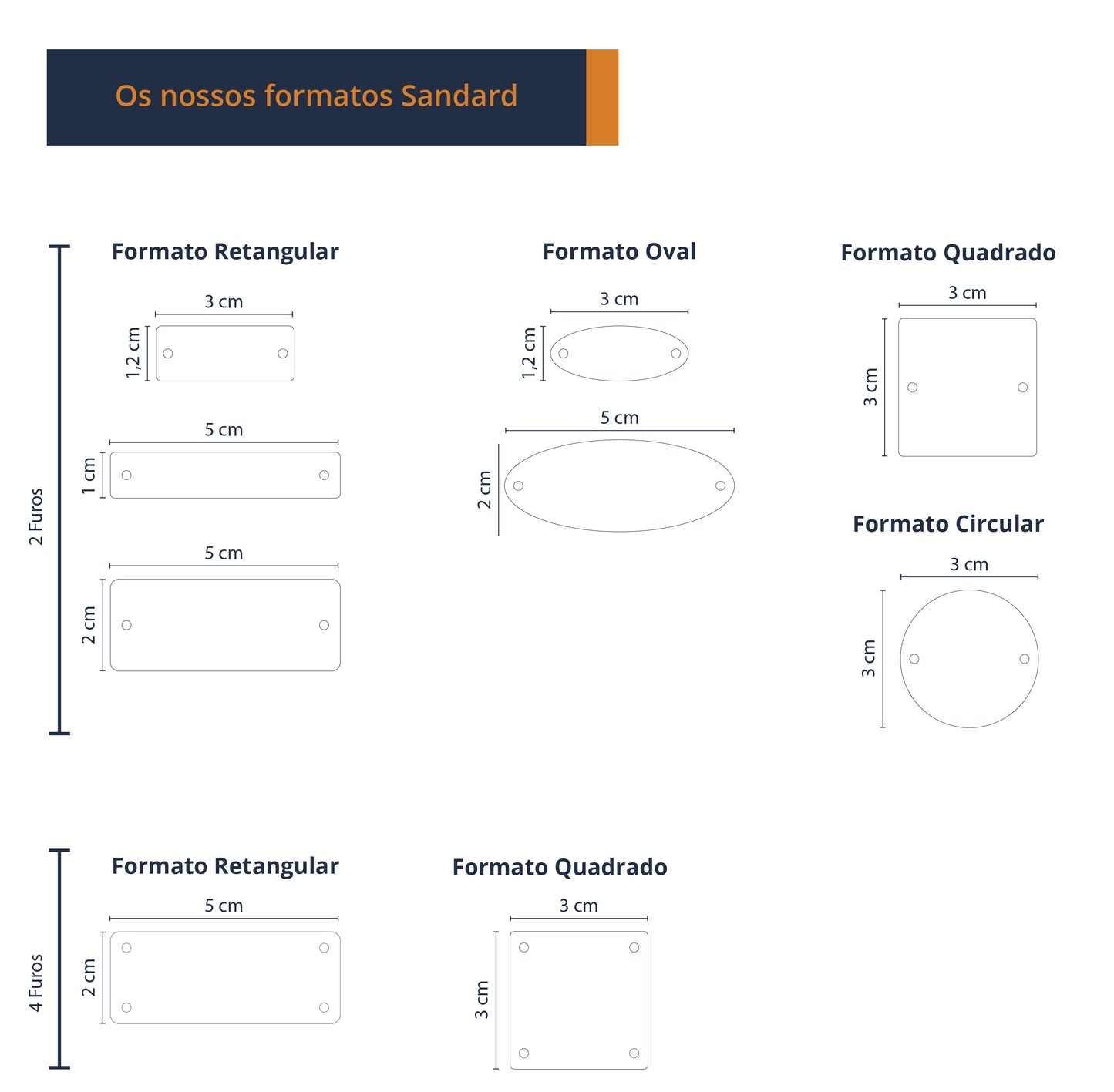 Os nossos formatos Sandard

2 Furos

Formato Retangular

3 cm

1,2 cm

5 cm

1 cm

5 cm

2 cm

Formato Oval

3 cm

1,2 cm

5 cm

2 cm

Formato Quadrado

3 cm

3 cm

Formato Circular

3 cm

3 cm

4 Furos

Formato Retangular

5 cm

2 cm

Formato Quadrado

3 cm

3 cm