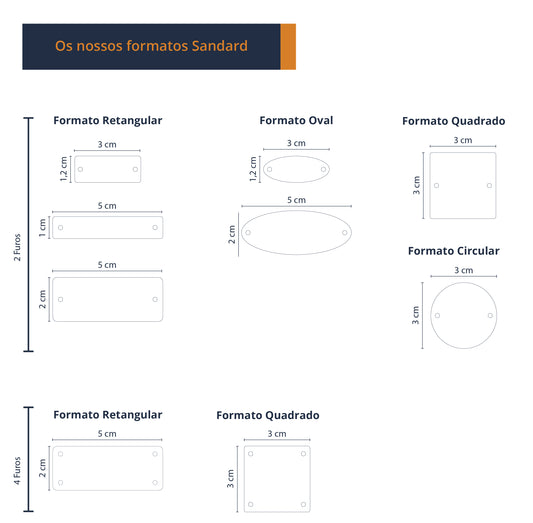 Os nossos formatos Sandard

2 Furos

Formato Retangular

3 cm
1,2 cm

5 cm
1 cm

5 cm
2 cm

Formato Oval

3 cm
1,2 cm

5 cm
2 cm

Formato Quadrado

3 cm
3 cm

Formato Circular

3 cm
3 cm

4 Furos

Formato Retangular

5 cm
2 cm

Formato Quadrado

3 cm
3 cm